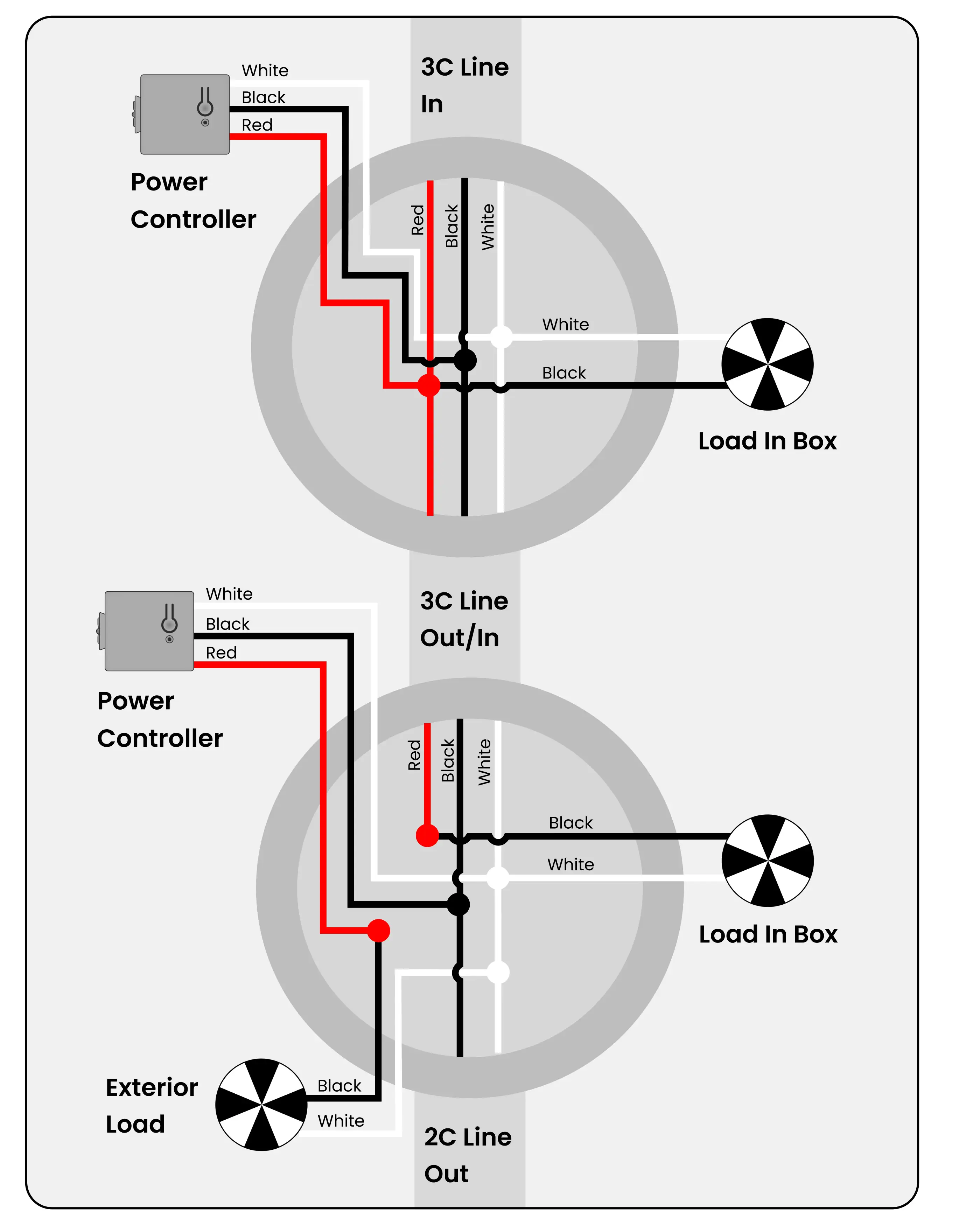 White
Black
Red

3C Line In

Power Controller

Red
Black
White

White

Black

Load In Box

White
Black
Red

3C Line Out/In

Power Controller

Red
Black
White

Black

White

Load In Box

Exterior Load

Black
White

2C Line Out