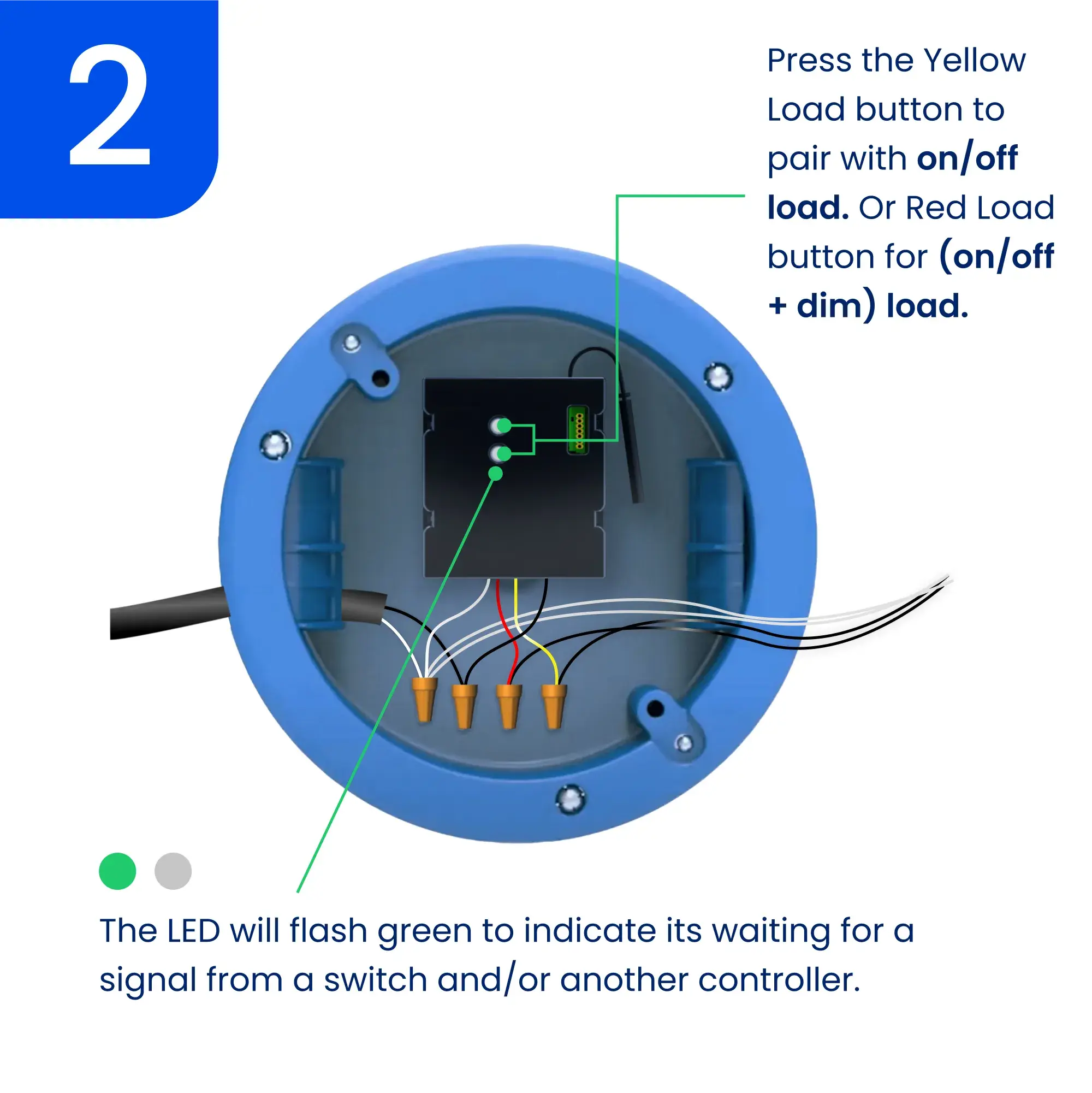 2

Press the Yellow Load button to pair with on/off load. Or Red Load button for (on/off + dim) load.

The LED will flash green to indicate its waiting for a signal from a switch and/or another controller.