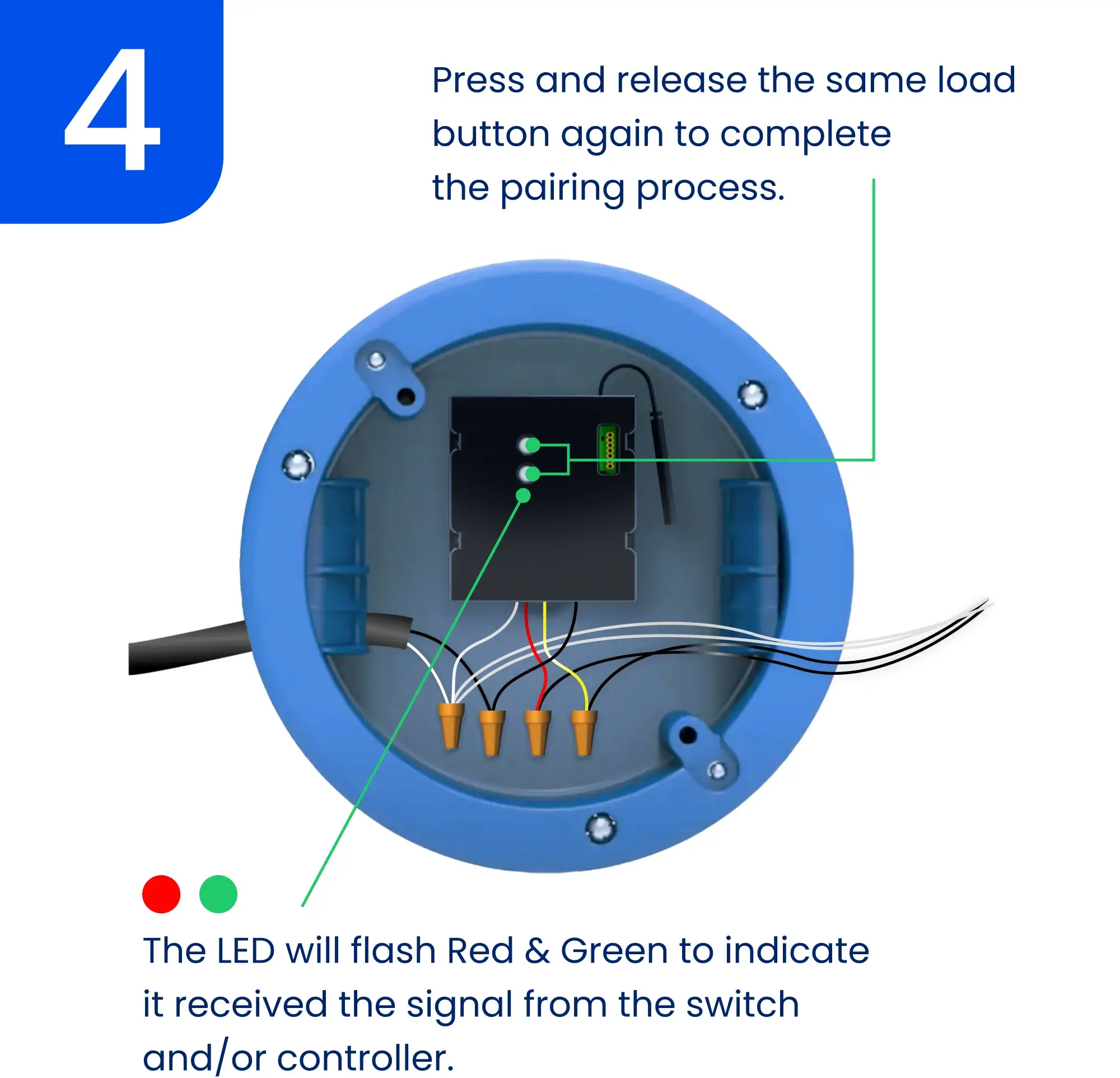 4

Press and release the same load button again to complete the pairing process.

The LED will flash Red & Green to indicate it received the signal from the switch and/or controller.