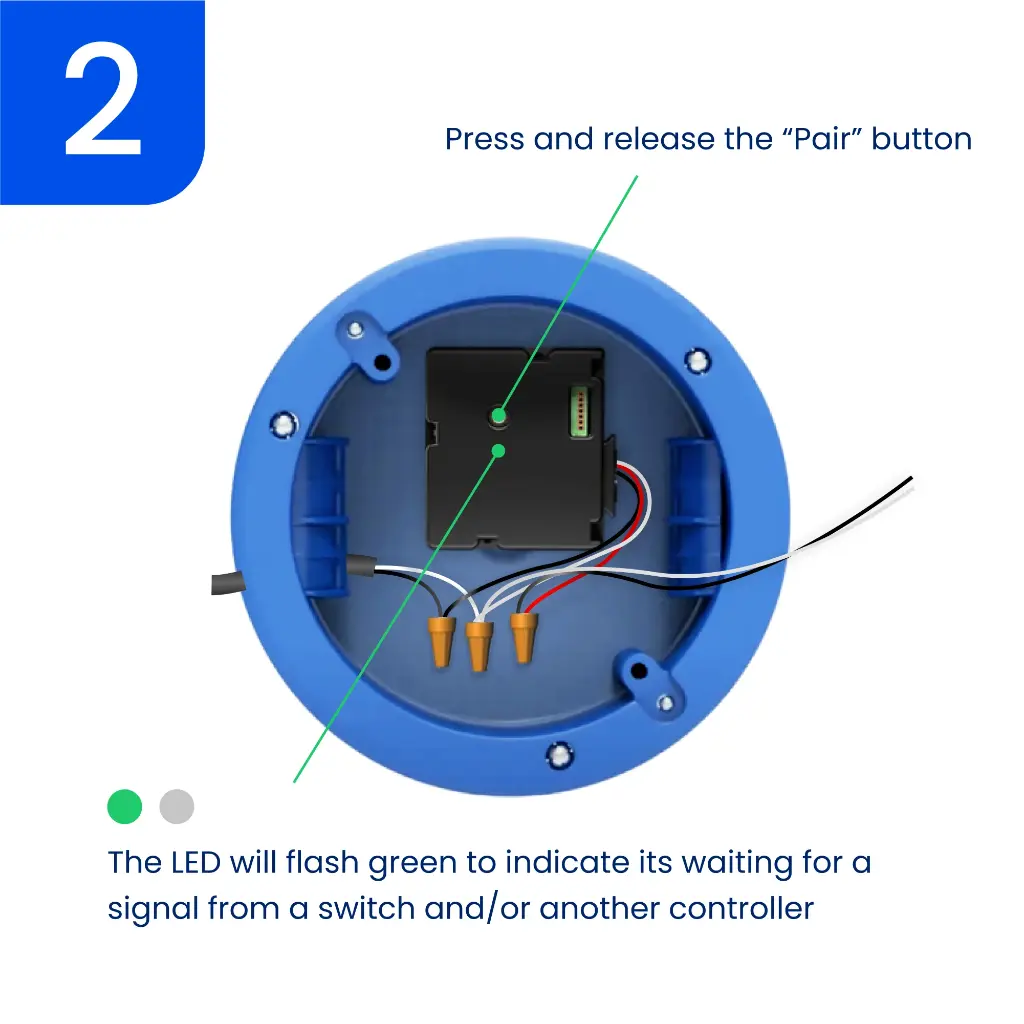 2

Press and release the “Pair” button

The LED will flash green to indicate its waiting for a signal from a switch and/or another controller