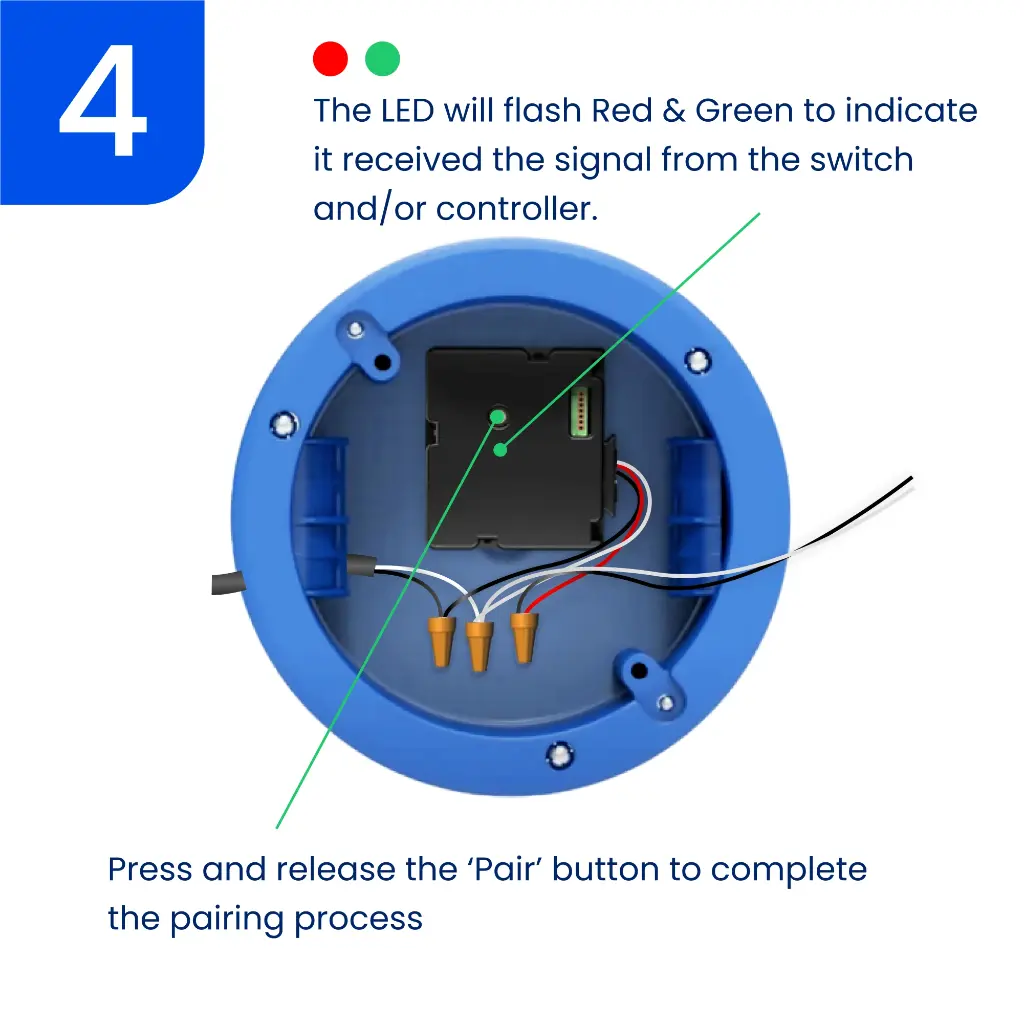 4

The LED will flash Red & Green to indicate it received the signal from the switch and/or controller.

Press and release the ‘Pair’ button to complete the pairing process