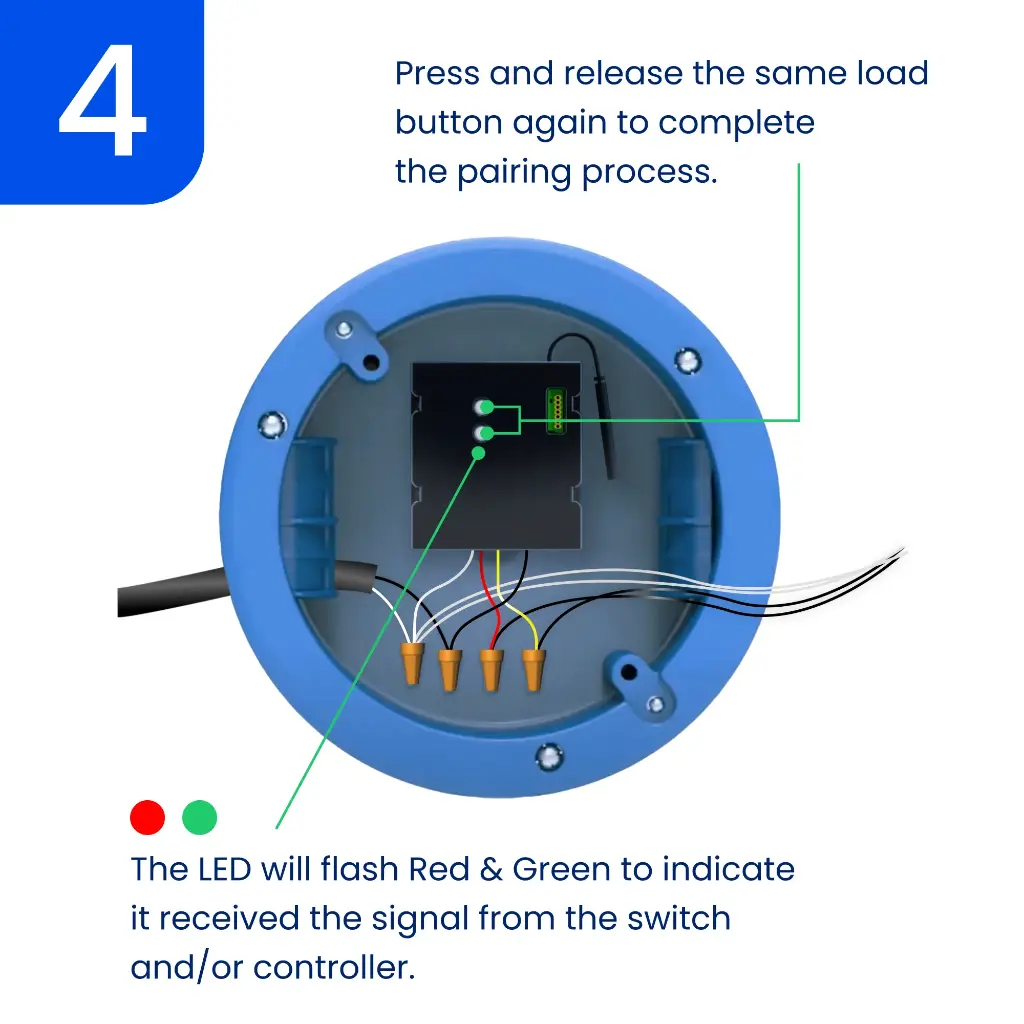 4

Press and release the same load button again to complete the pairing process.

The LED will flash Red & Green to indicate it received the signal from the switch and/or controller.